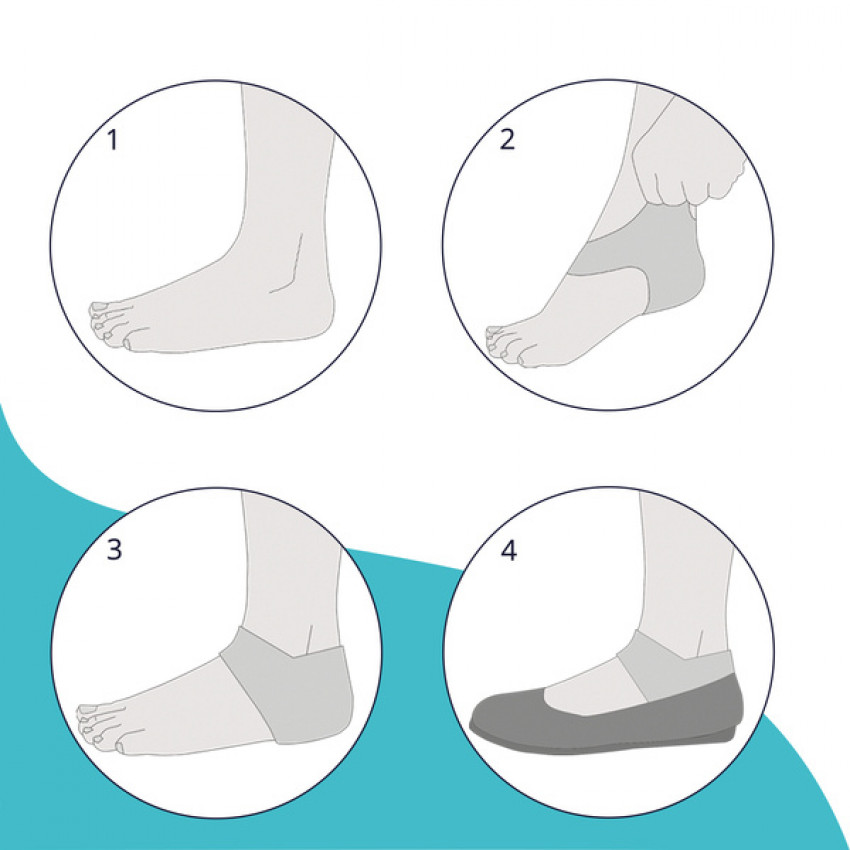 1

2

3

4